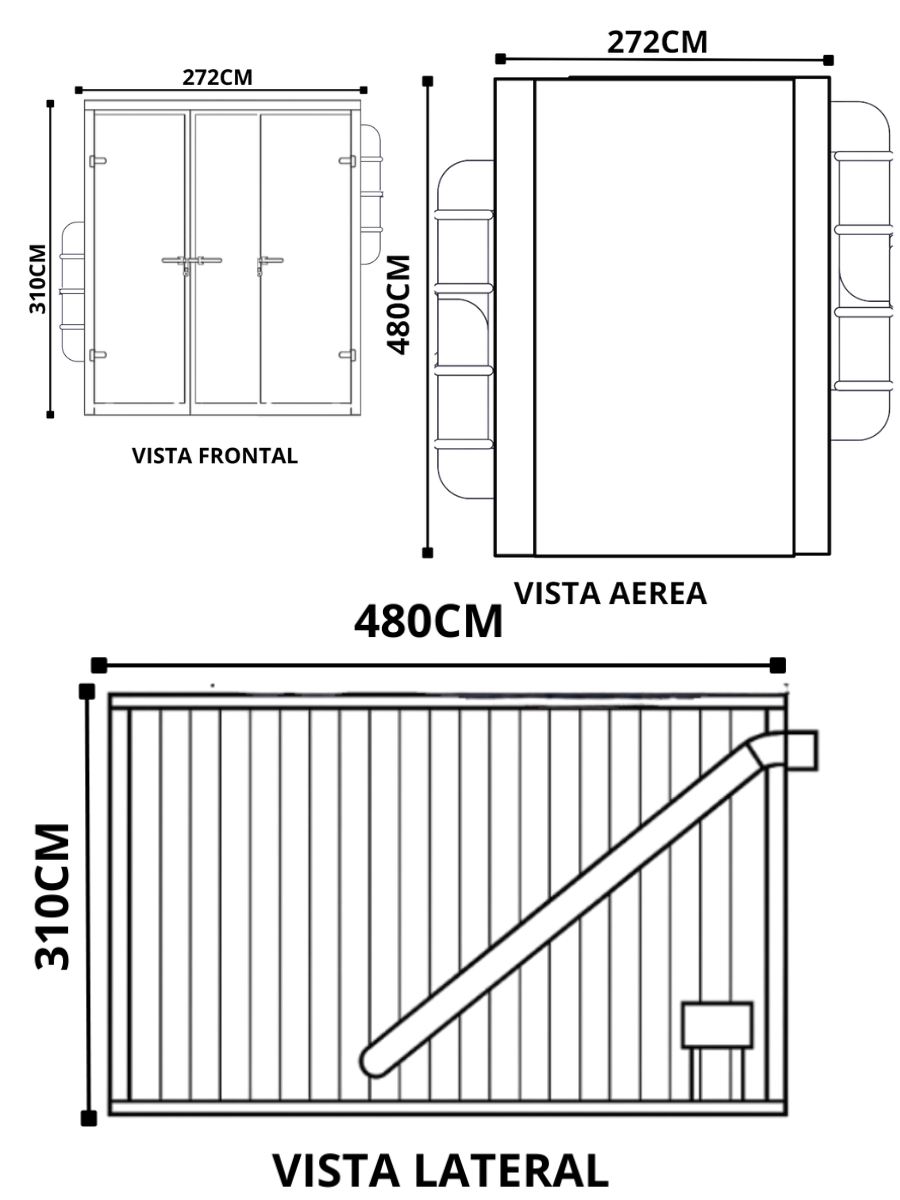 272CM
310CM
VISTA FRONTAL

272CM
480CM
VISTA AEREA

480CM
310CM
VISTA LATERAL